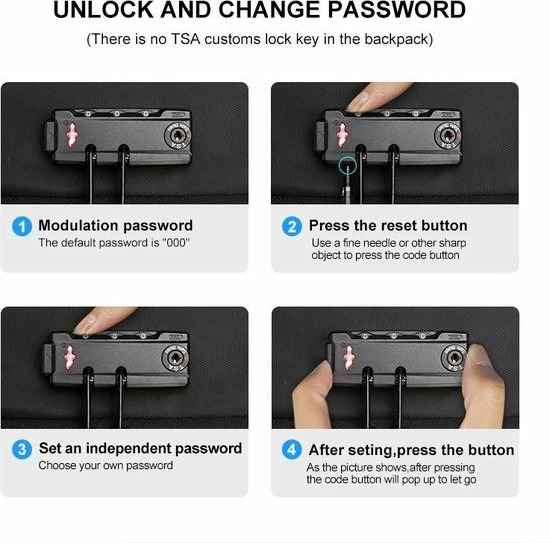 UNLOCK AND CHANGE PASSWORD

(There is no TSA customs lock key in the backpack)

1 Modulation password
The default password is "000"

2 Press the reset button
Use a fine needle or other sharp object to press the code button

3 Set an independent password
Choose your own password

4 After seting,press the button
As the picture shows,after pressing the code button will pop up to let go