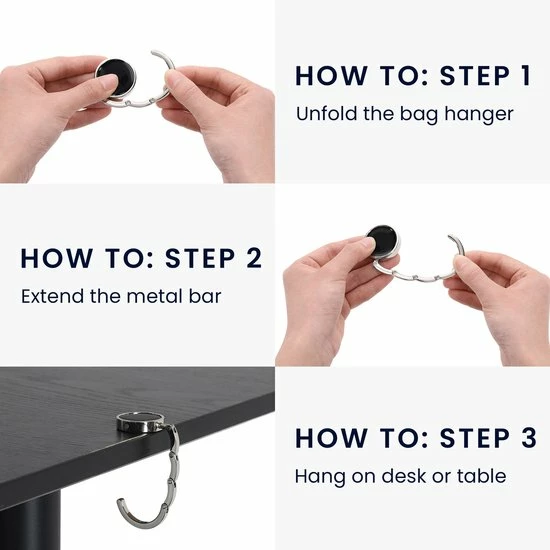 HOW TO: STEP 1
Unfold the bag hanger

HOW TO: STEP 2
Extend the metal bar

HOW TO: STEP 3
Hang on desk or table